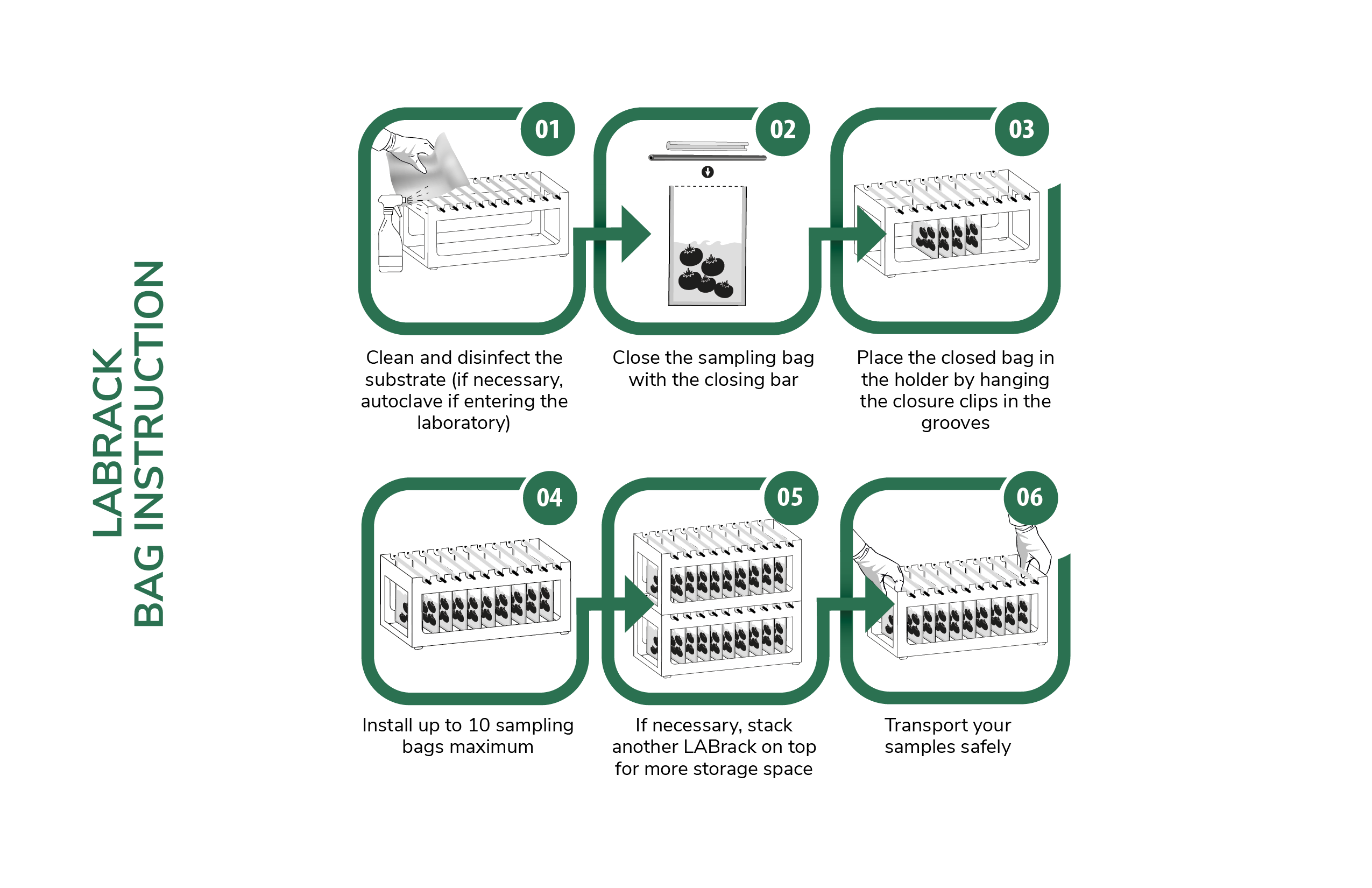 LABRACK
BAG INSTRUCTION

01

Clean and disinfect the substrate (if necessary, autoclave if entering the laboratory)

02

Close the sampling bag with the closing bar

03

Place the closed bag in the holder by hanging the closure clips in the grooves

04

Install up to 10 sampling bags maximum

05

If necessary, stack another LABrack on top for more storage space

06

Transport your samples safely